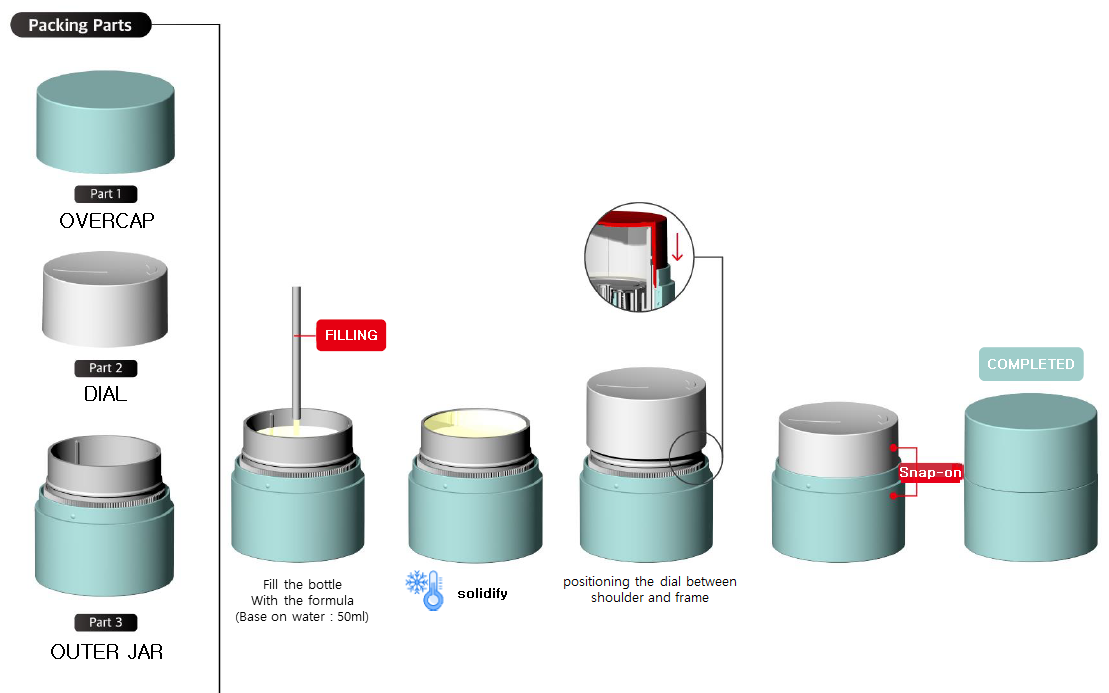 Packing Parts

Part 1
OVERCAP

Part 2
DIAL

Part 3
OUTER JAR

FILLING

Fill the bottle
With the formula
(Base on water : 50ml)

solidify

positioning the dial between shoulder and frame

Snap-on

COMPLETED